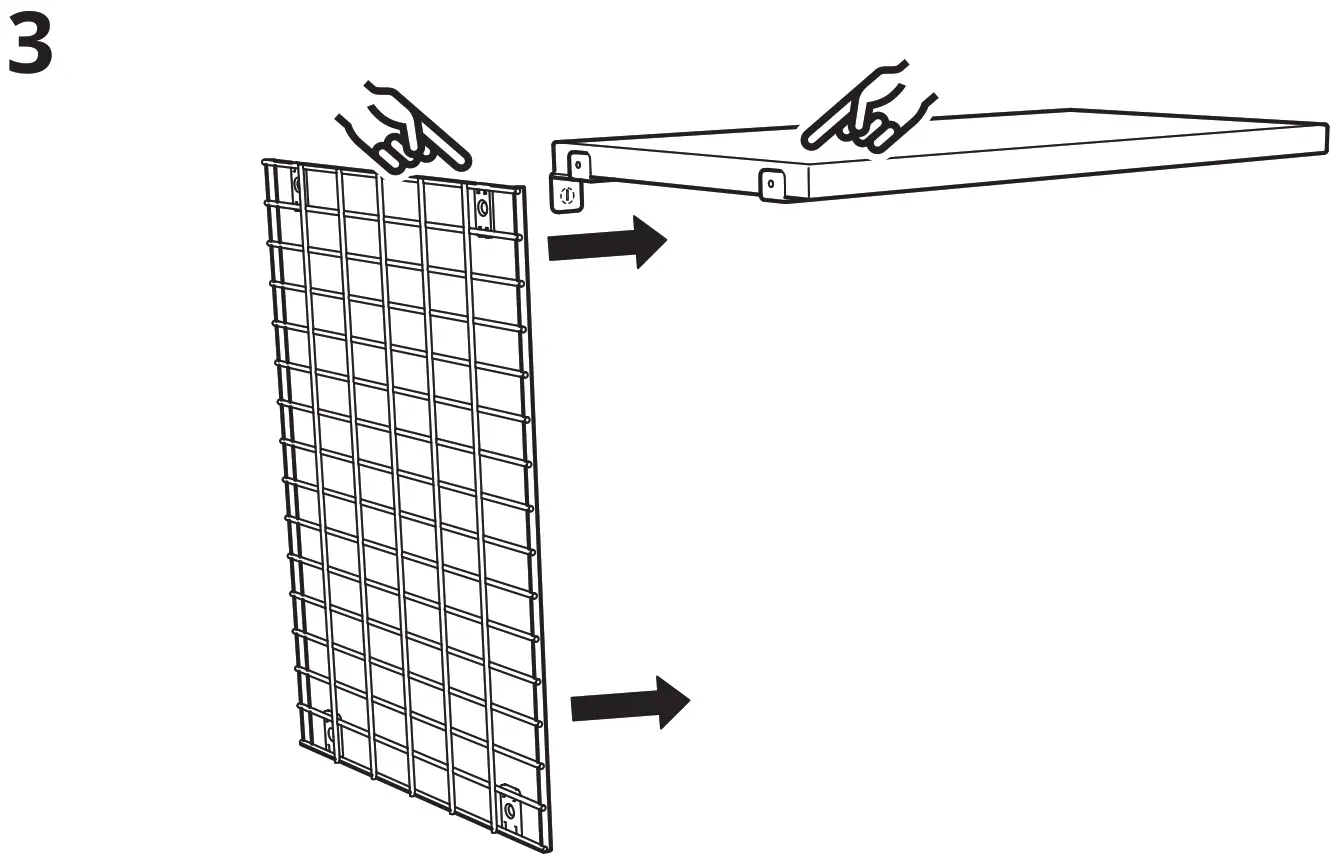 3