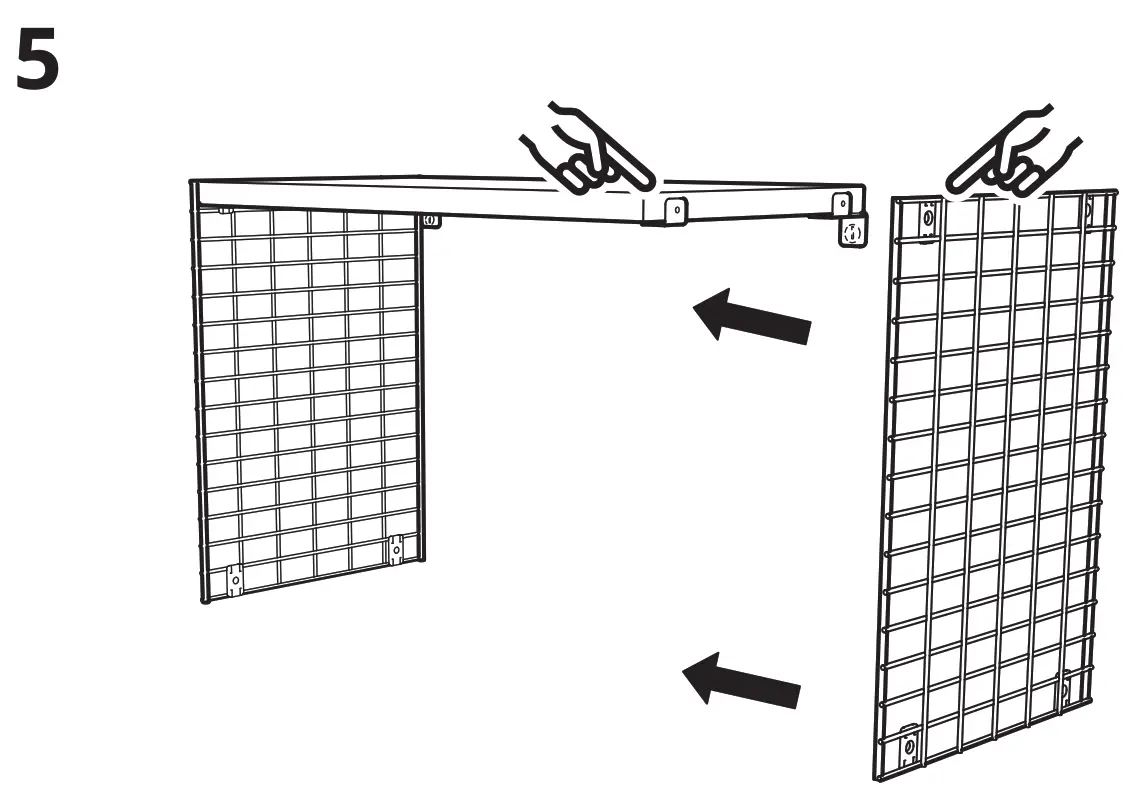 5