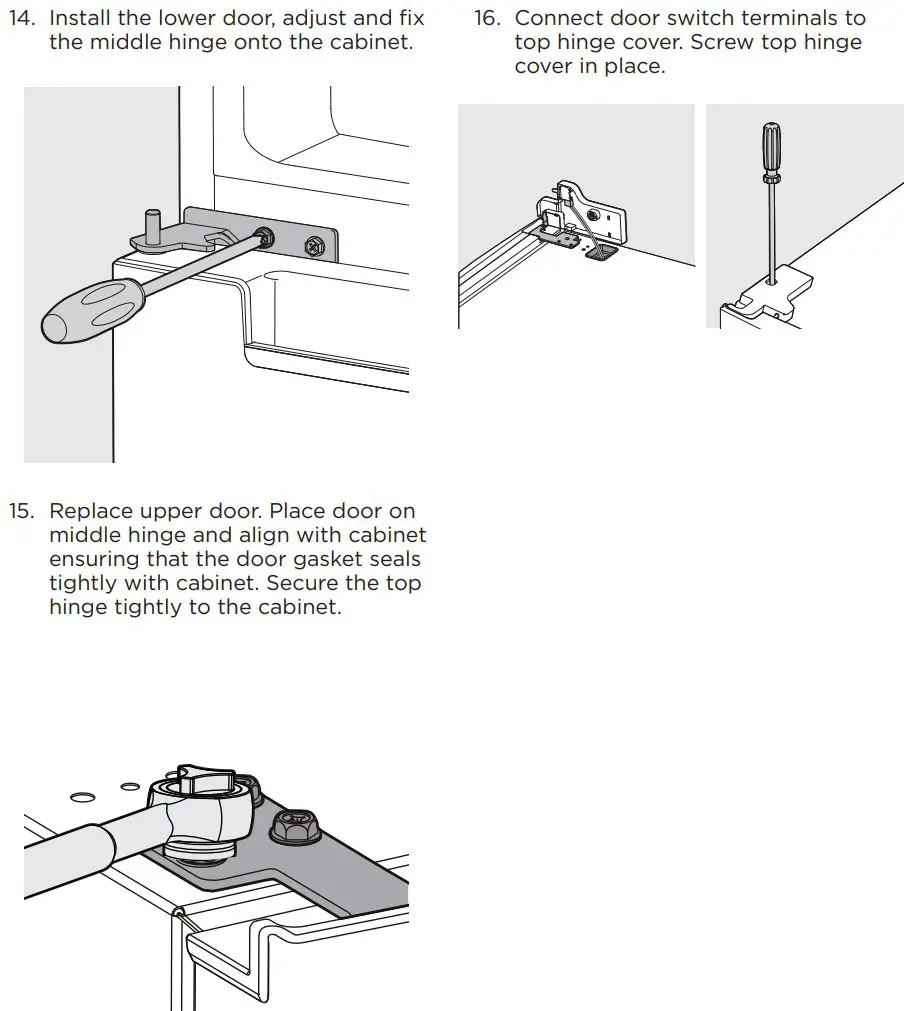 14. Install the lower door, adjust and fix the middle hinge onto the cabinet.

15. Replace upper door. Place door on middle hinge and align with cabinet ensuring that the door gasket seals tightly with cabinet. Secure the top hinge tightly to the cabinet.

16. Connect door switch terminals to top hinge cover. Screw top hinge cover in place.