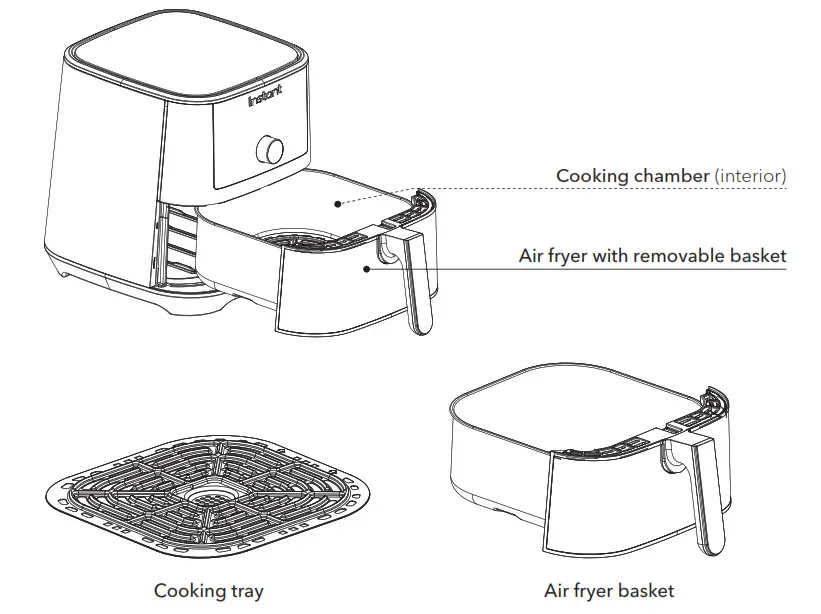 Instant

Cooking chamber (interior)

Air fryer with removable basket

Cooking tray

Air fryer basket