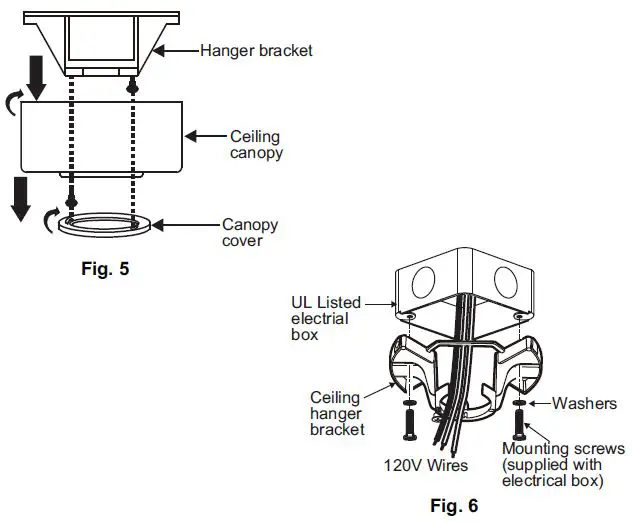 Hanger bracket

Ceiling canopy

Canopy cover

Fig. 5

UL Listed electrial box

Ceiling hanger bracket

Washers

Mounting screws (supplied with electrical box)

120V Wires

Fig. 6