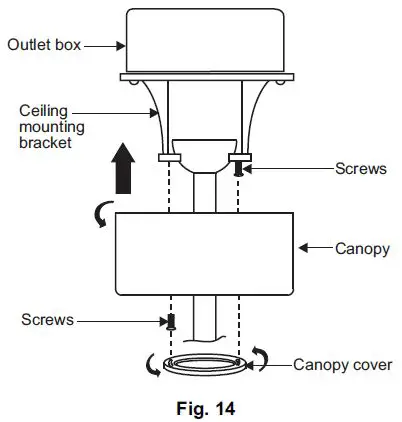 Outlet box
Ceiling mounting bracket
Screws
Canopy
Screws
Canopy cover
Fig. 14