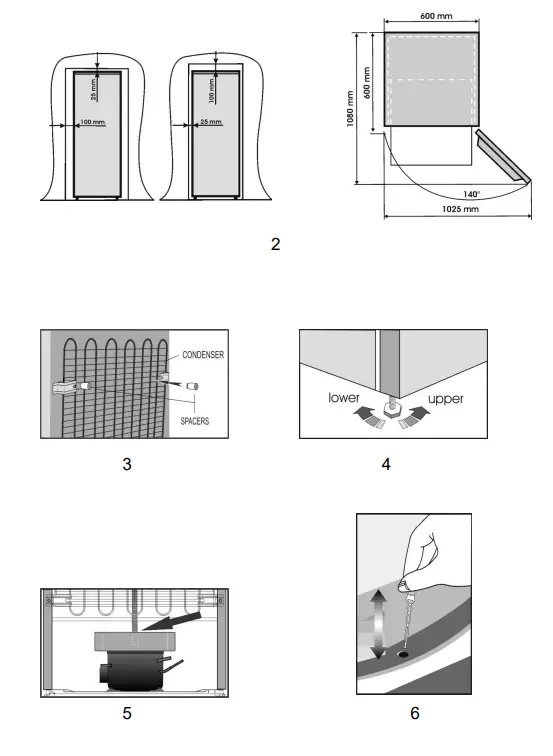 25 mm
100 mm
100 mm
25 mm

600 mm
600 mm
1080 mm
140°
1025 mm

2

CONDENSER
SPACERS

3

lower
upper

4

5

6