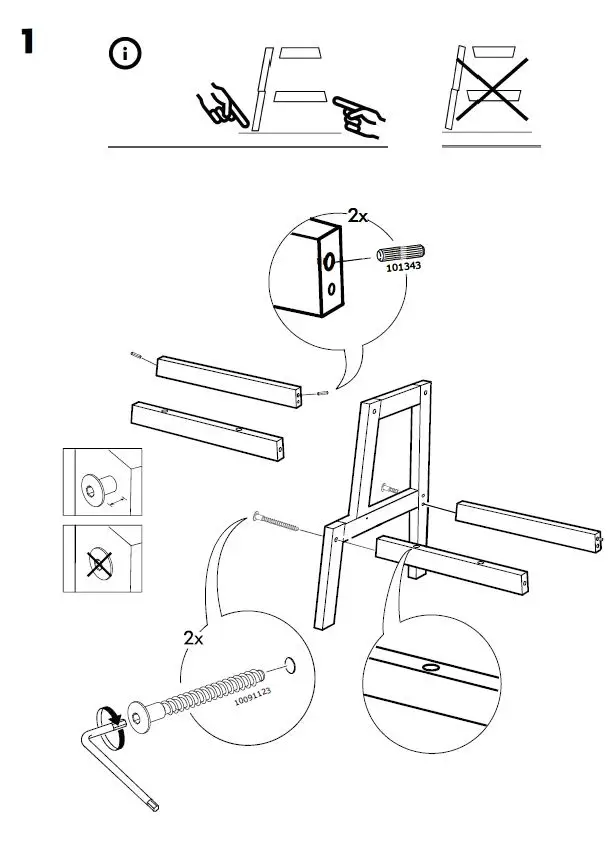 1

i

2x

101343

2x

10091123