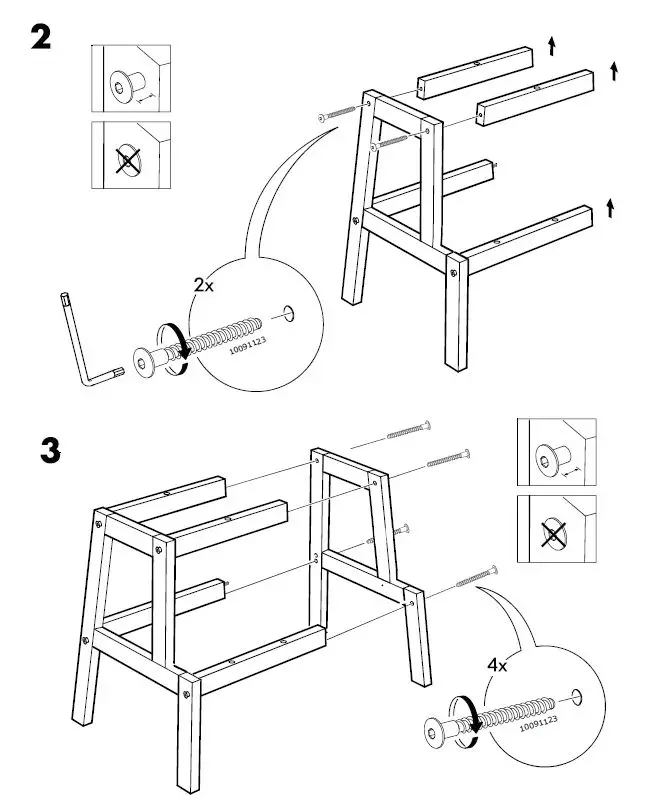 2

2x

10091123

3

4x

10091123