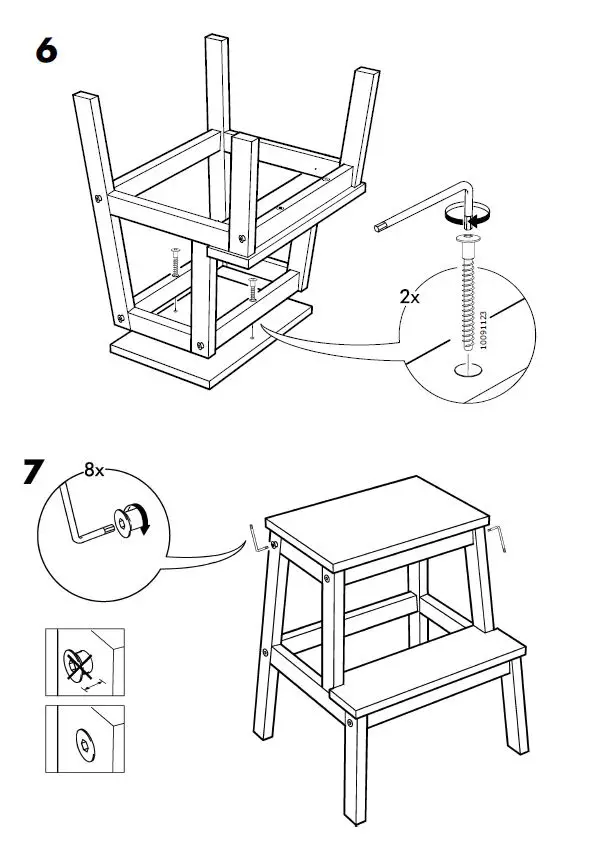 6

2x

10091123

7

8x