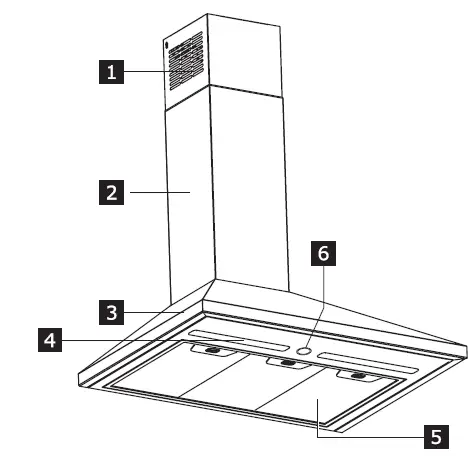 1
2
6
3
4
5