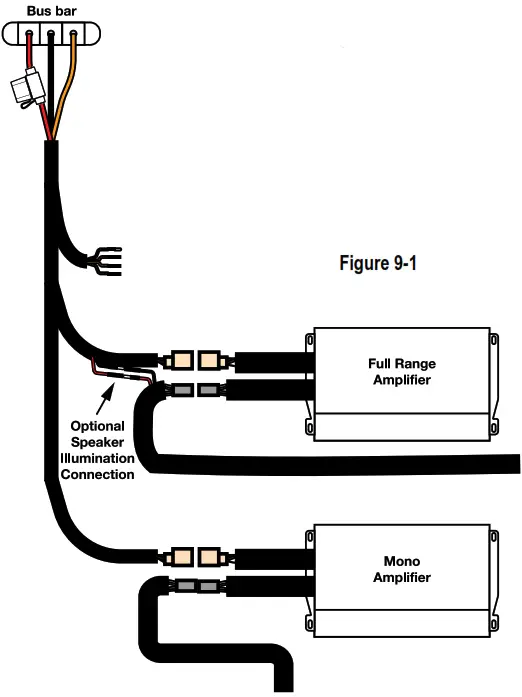 Bus bar

Figure 9-1

Full Range Amplifier

Optional Speaker Illumination Connection

Mono Amplifier