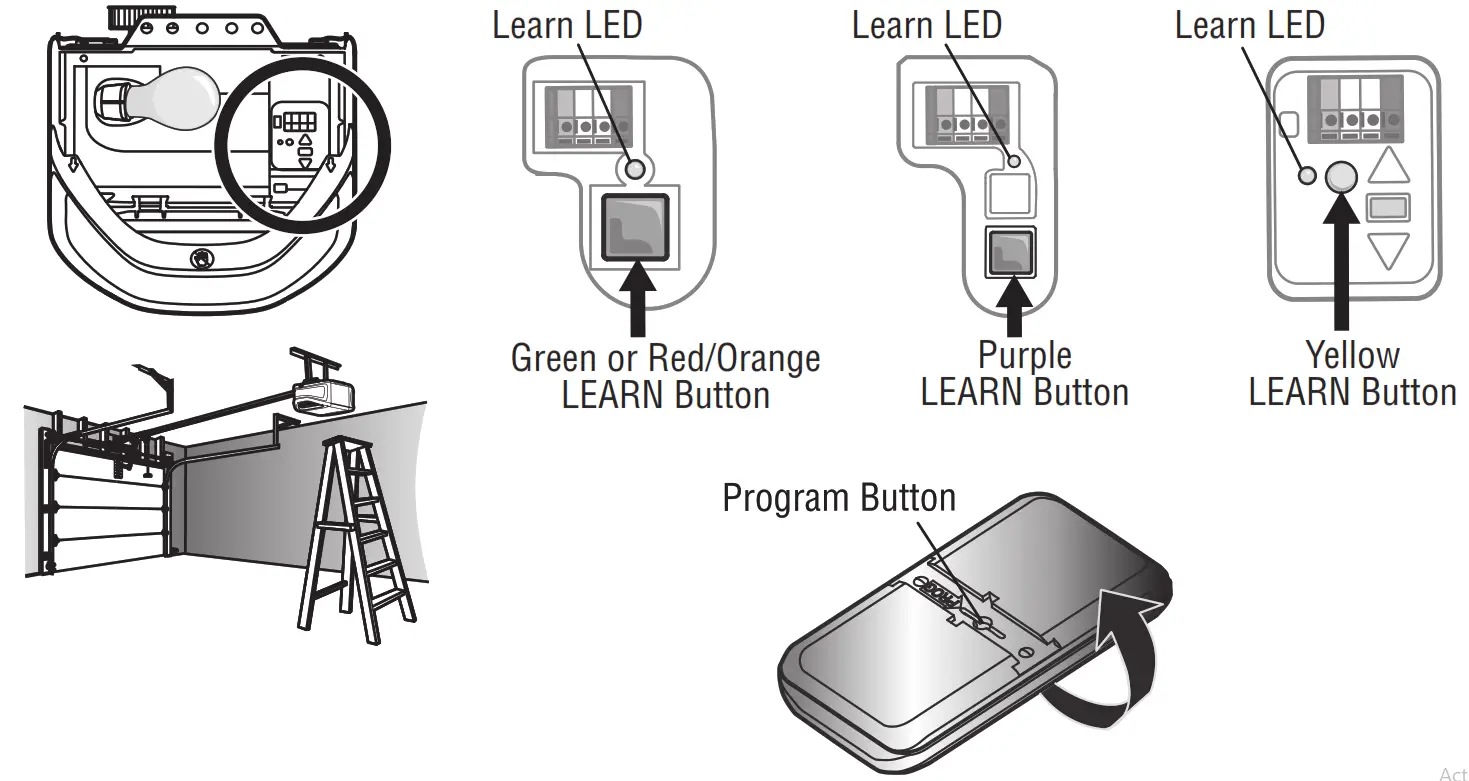 Learn LED

Green or Red/Orange LEARN Button

Learn LED

Purple LEARN Button

Learn LED

Yellow LEARN Button

Program Button

Act