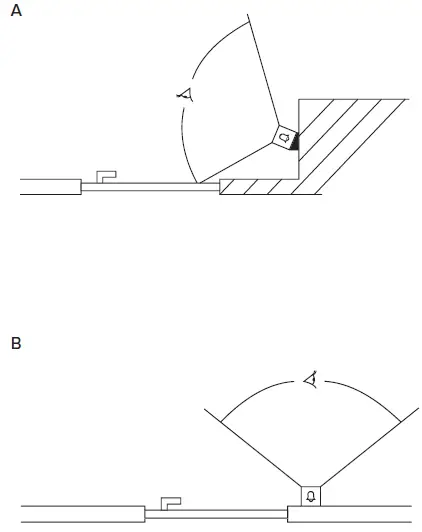 A

B