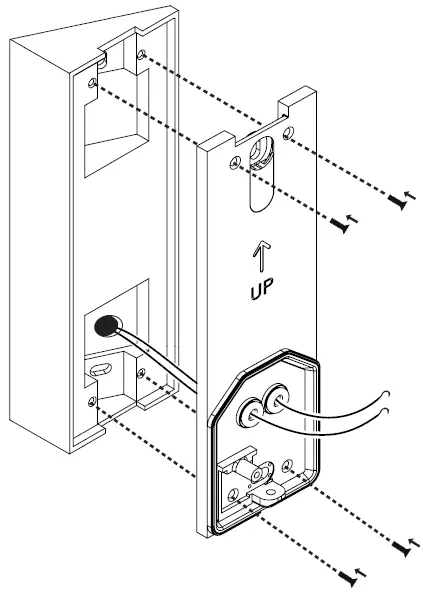 UP