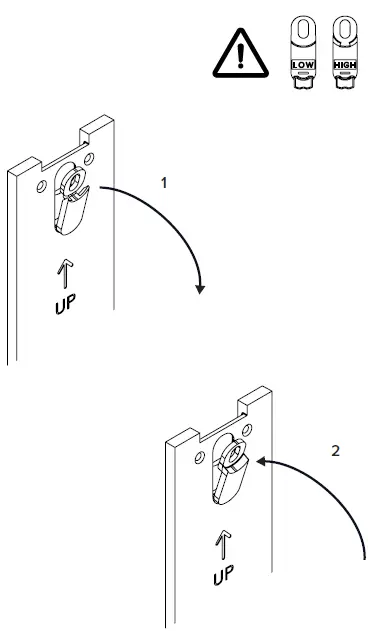 LOW

HIGH

1

UP

2

UP