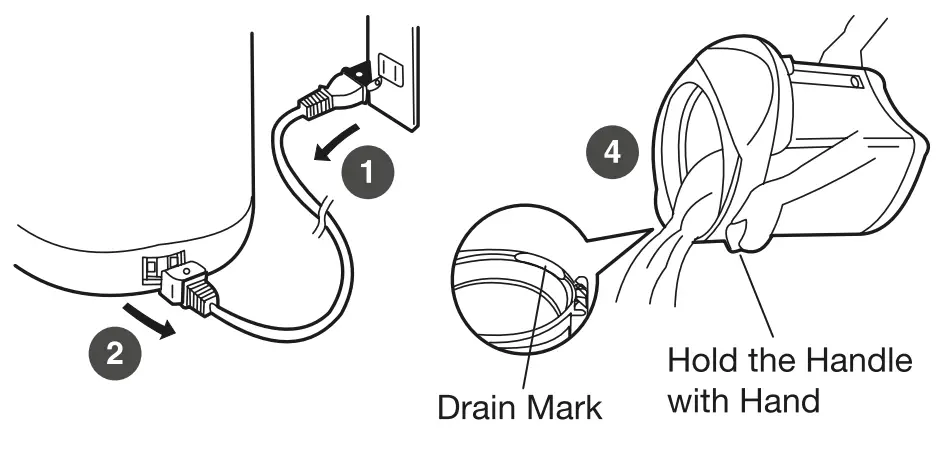 1

2

4

Drain Mark

Hold the Handle with Hand