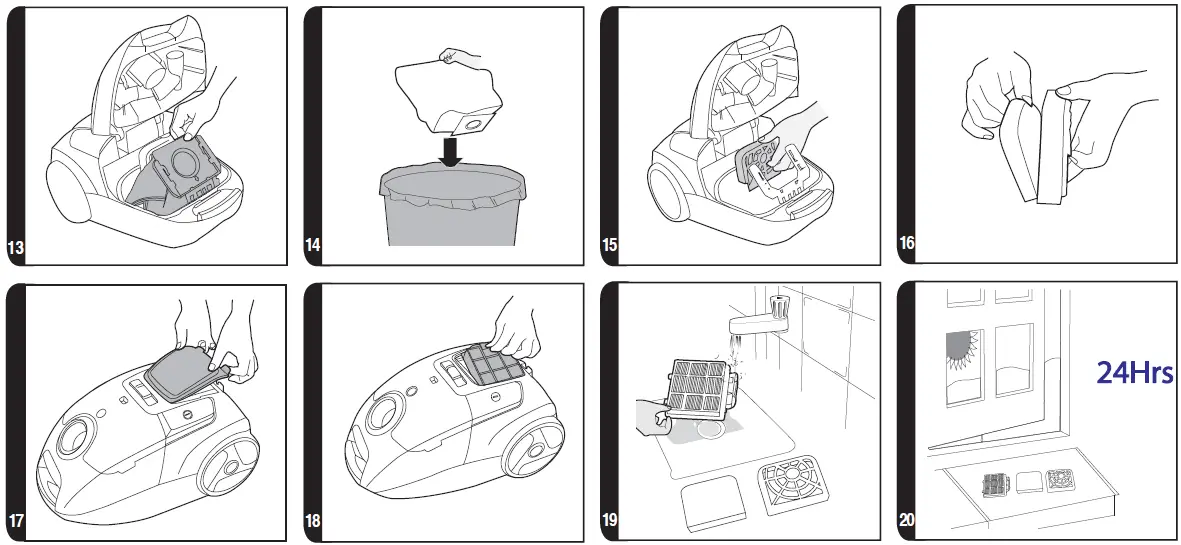 13

14

15

16

17

18

19

20

24Hrs