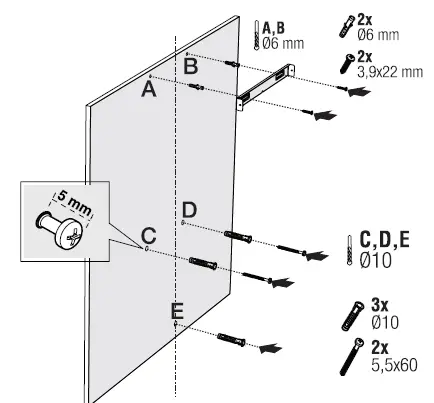 A,B
Ø6 mm

2x
Ø6 mm

2x
3,9x22 mm

B
A

5 mm

D
C

C,D,E
Ø10

E

3x
Ø10

2x
5,5x60