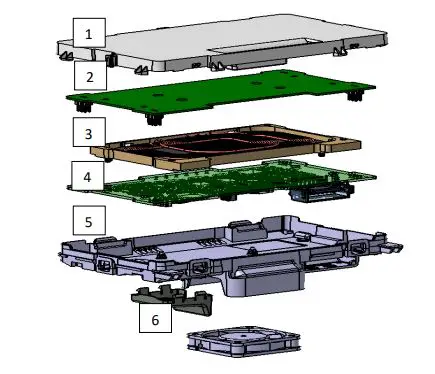 1
2
3
4
5
6