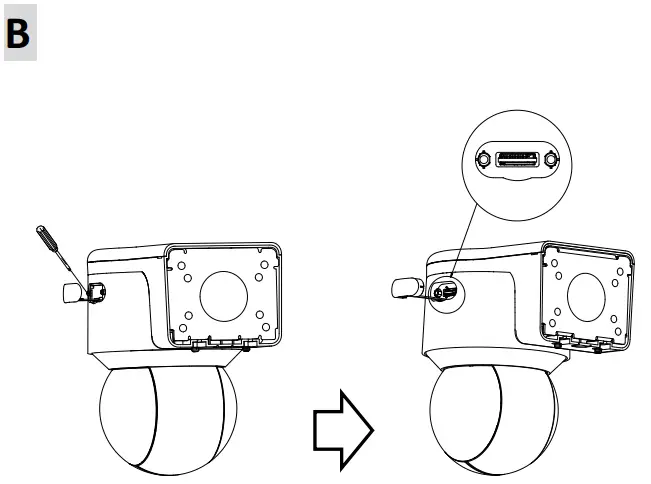 B