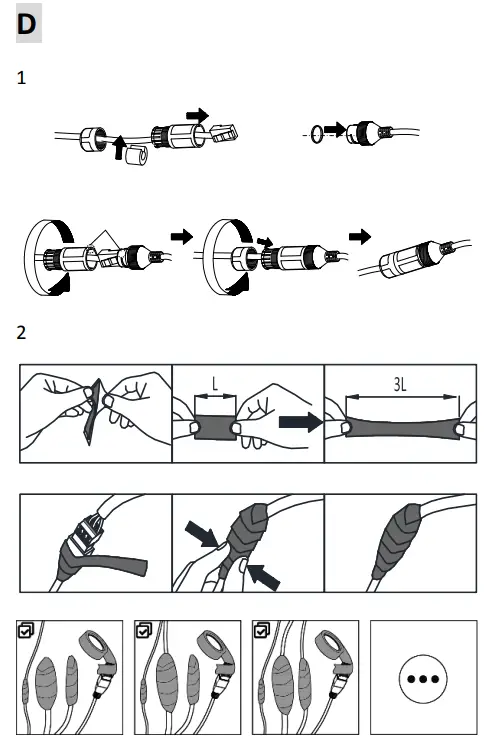 D

1

2

L

3L