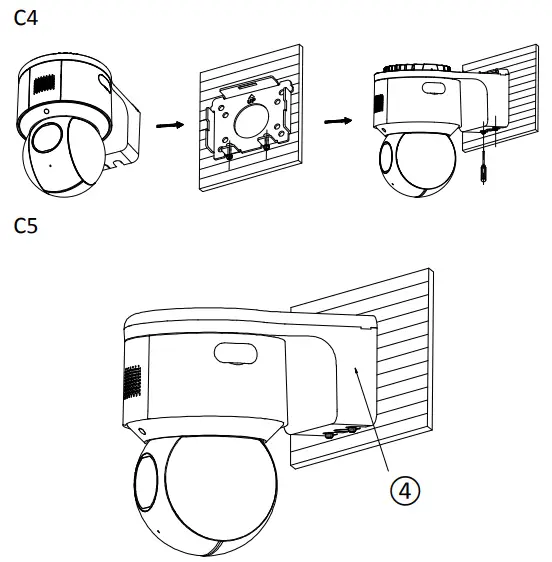 C4

C5

④