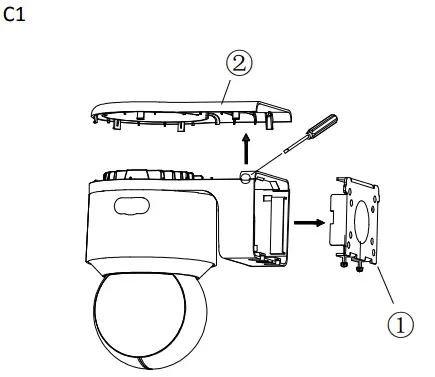 C1

②

①