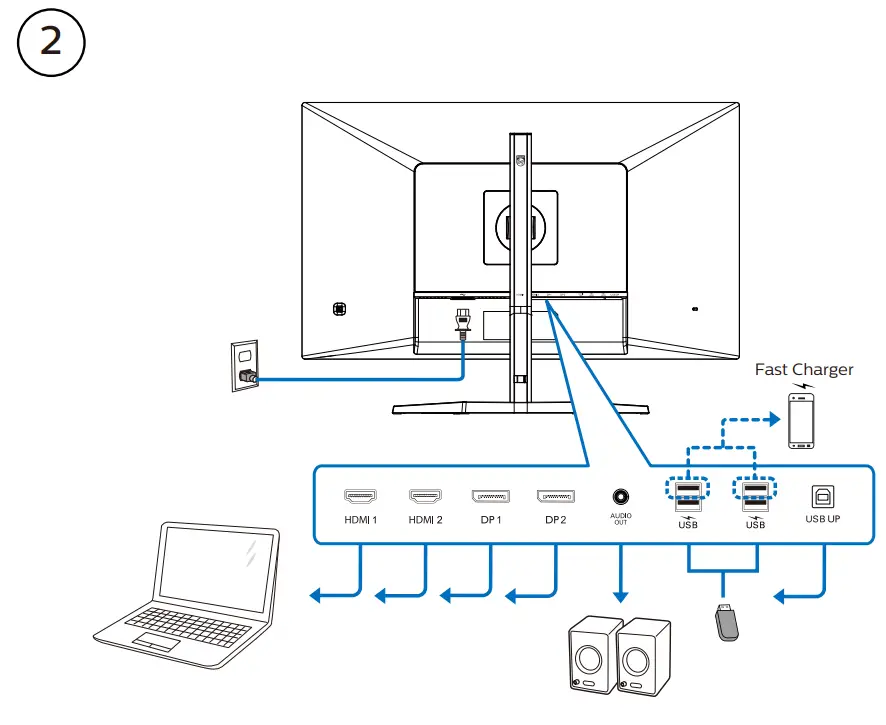 2

Fast Charger

HDMI 1
HDMI 2
DP 1
DP 2
AUDIO OUT
USB
USB
USB UP