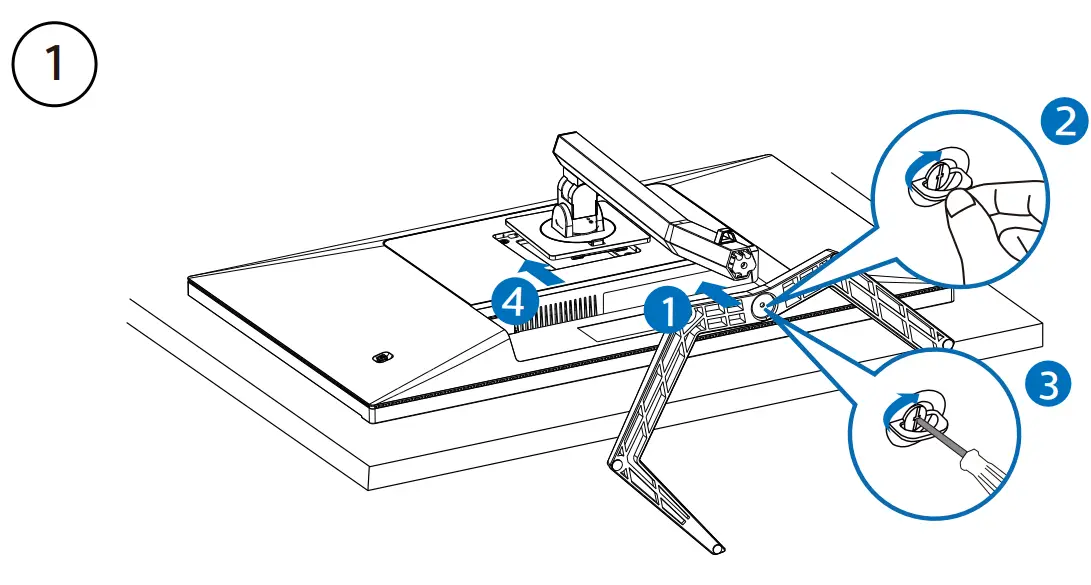 1

2

4

1

3