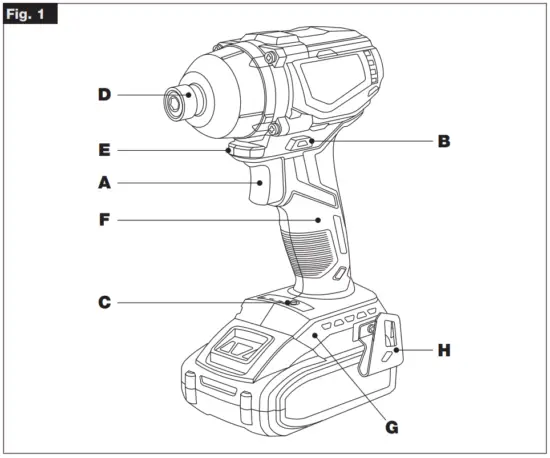 Fig. 1

D

E

A

F

C

B

H

G