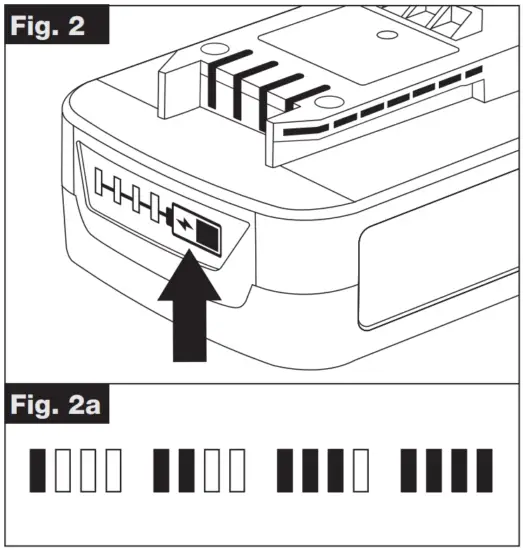 Fig. 2

Fig. 2a