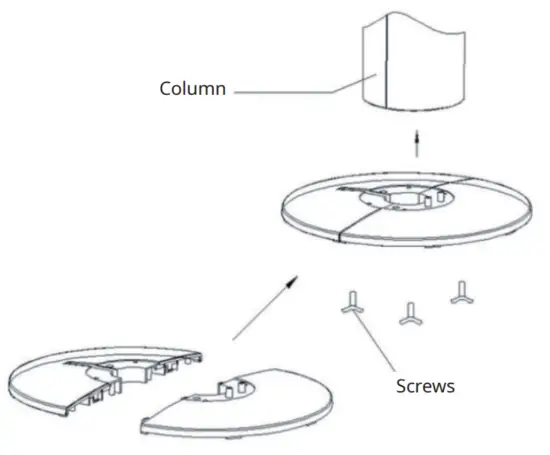 Column

Screws