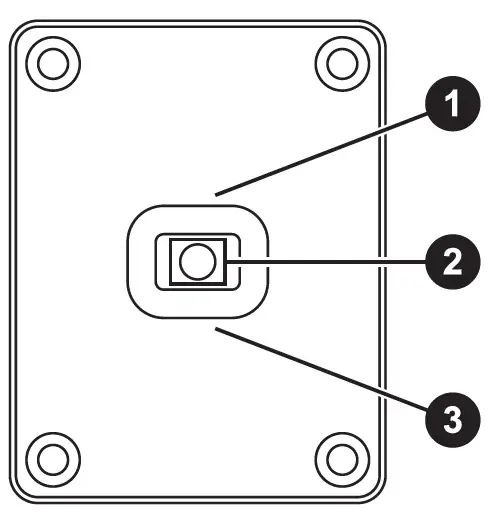 1
2
3