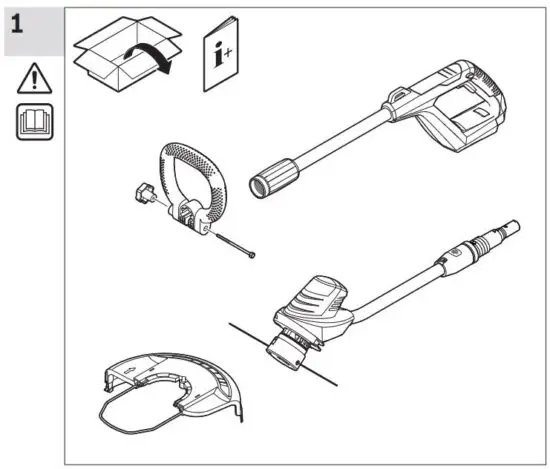 1

i+