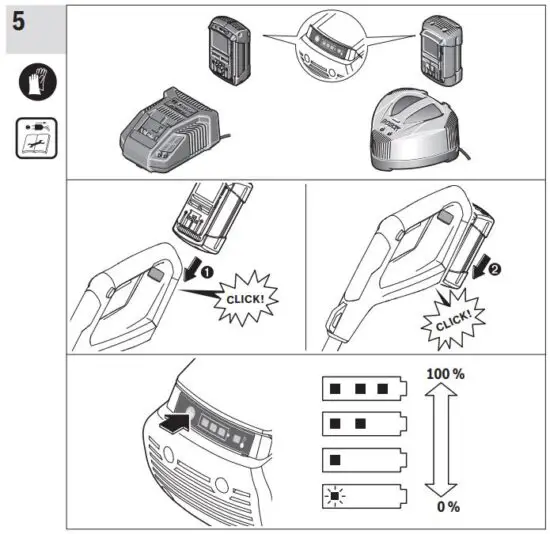 5

BOSCH

1

CLICK!

2

CLICK!

100 %

0 %