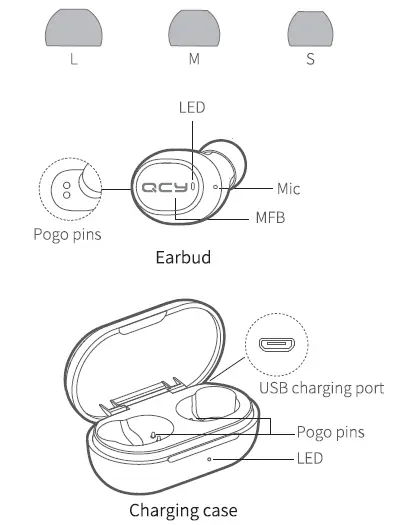 L
M
S

LED
QCY
Mic
MFB
Pogo pins
Earbud

USB charging port
Pogo pins
LED
Charging case