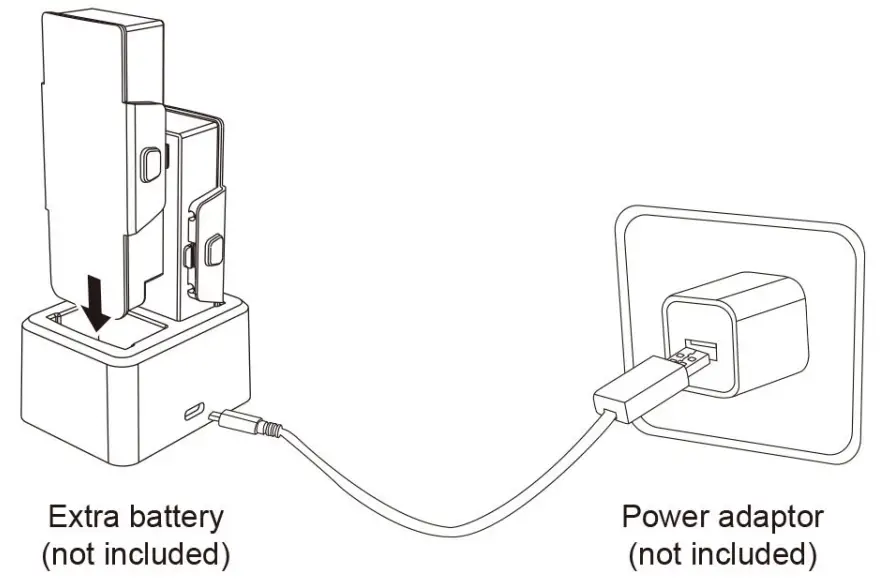 Extra battery
(not included)

Power adaptor
(not included)