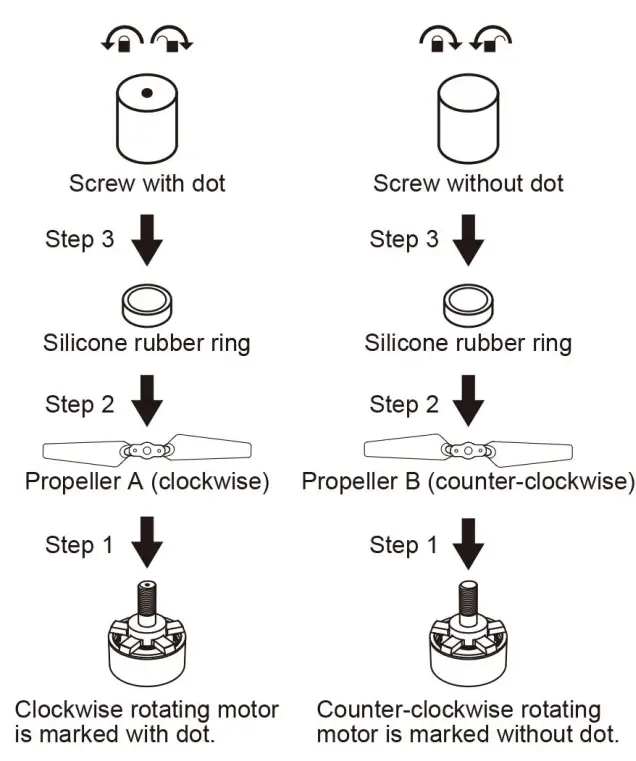 Screw with dot

Step 3

Silicone rubber ring

Step 2

Propeller A (clockwise)

Step 1

Clockwise rotating motor is marked with dot.

Screw without dot

Step 3

Silicone rubber ring

Step 2

Propeller B (counter-clockwise)

Step 1

Counter-clockwise rotating motor is marked without dot.