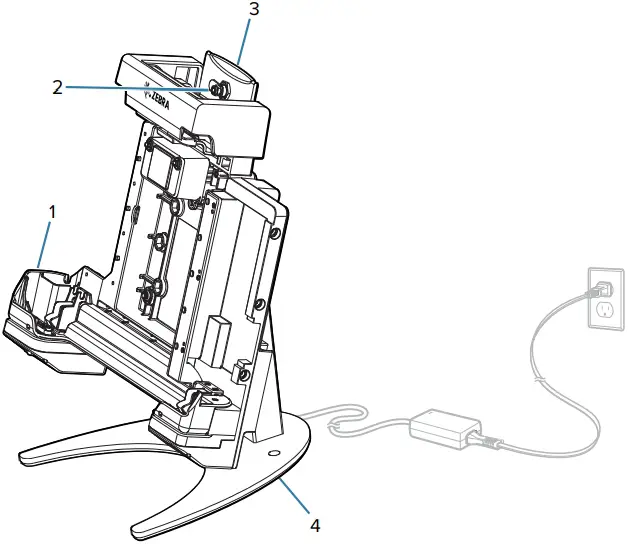 3
2
ZEBRA
1
4