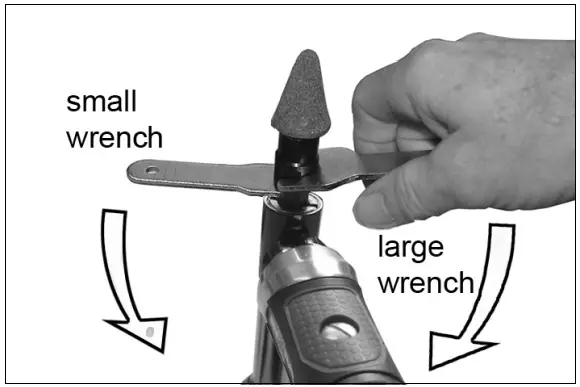 small wrench

large wrench