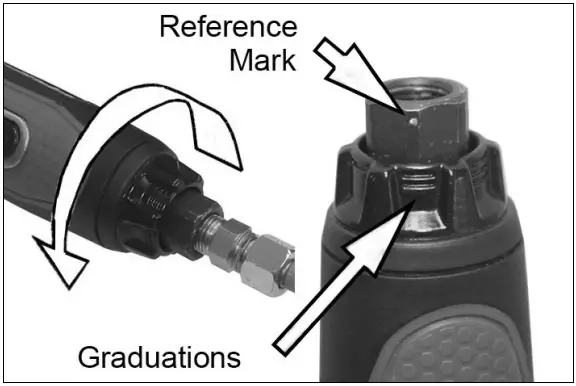 Reference Mark

Graduations