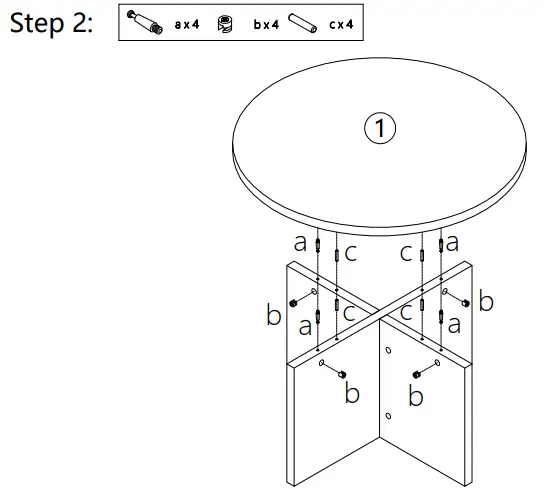 Step 2:

a x 4 b x 4 c x 4

1

a c c a

b c c b

a a

b b