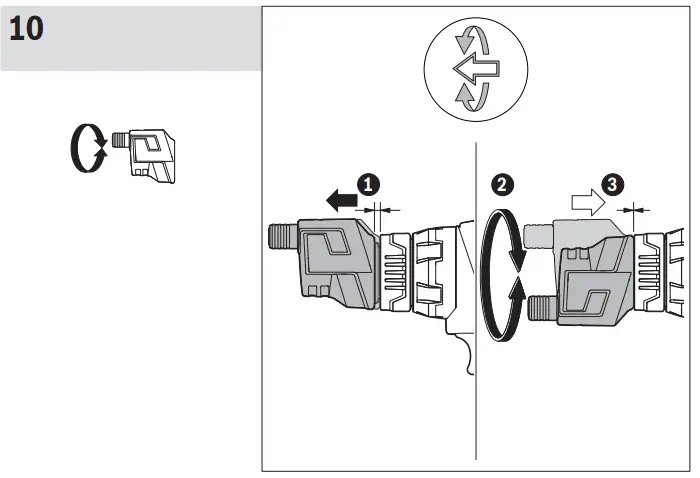 10

1

2

3