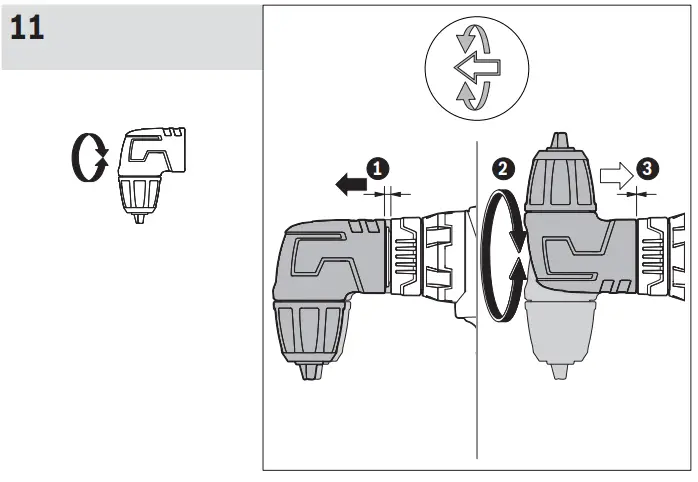 11

1

2

3