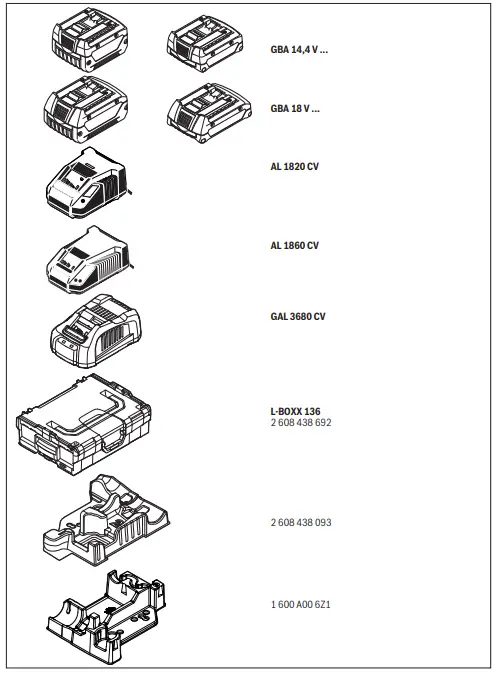 GBA 14,4 V ...

GBA 18 V ...

AL 1820 CV

AL 1860 CV

GAL 3680 CV

L-BOXX 136
2 608 438 692

2 608 438 093

1 600 A00 6Z1