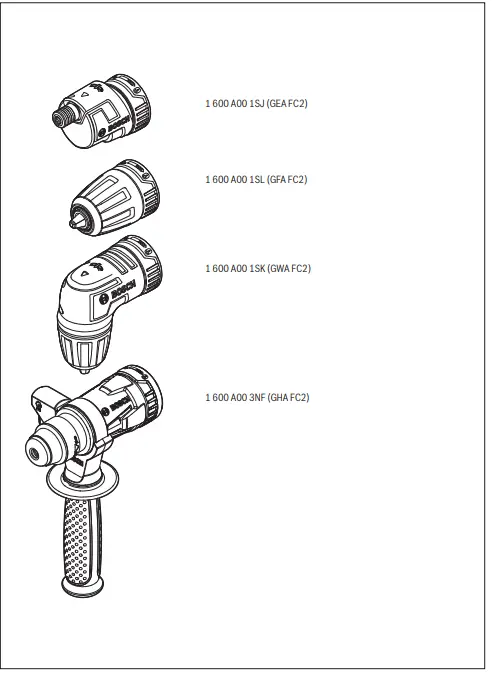 BOSCH

1 600 A00 1SJ (GEA FC2)

1 600 A00 1SL (GFA FC2)

BOSCH

1 600 A00 1SK (GWA FC2)

BOSCH

1 600 A00 3NF (GHA FC2)