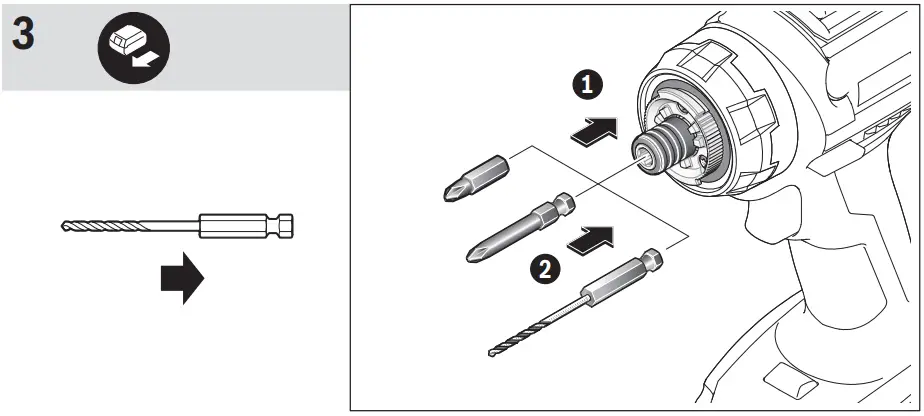 3

1

2