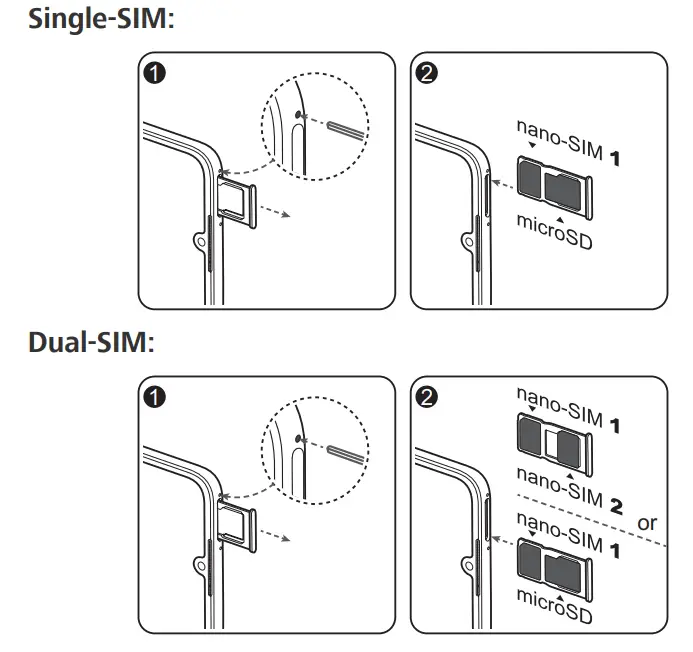 Single-SIM:

1

2

nano-SIM 1

microSD

Dual-SIM:

1

2

nano-SIM 1

nano-SIM 2

or

nano-SIM 1

microSD