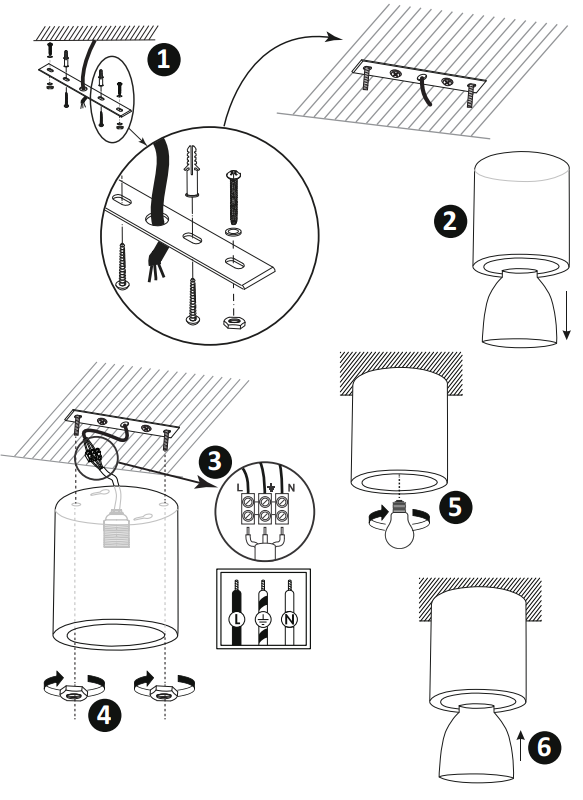 1
2
3
L
N
L
N
4
5
6