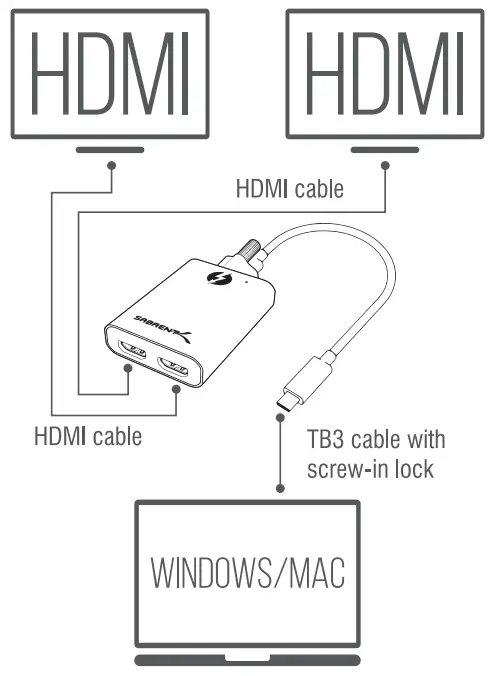 HDMI

HDMI

HDMI cable

SABRENT

HDMI cable

TB3 cable with screw-in lock

WINDOWS/MAC