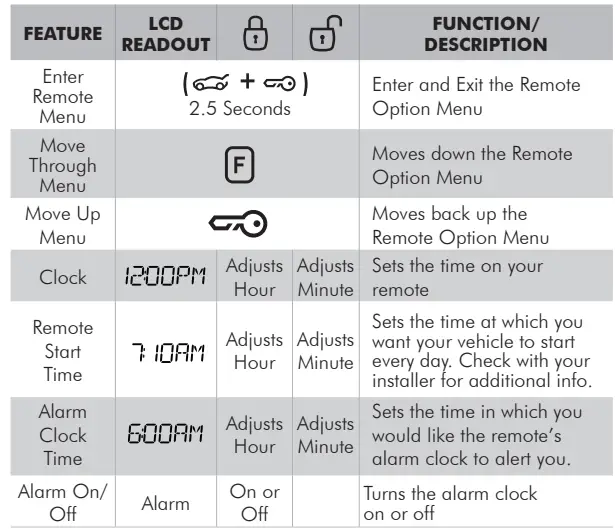 | FEATURE | LCD READOUT | | | FUNCTION/ DESCRIPTION |
|---|---|---|---|---|
| Enter Remote Menu | ( + ) 2.5 Seconds | | | Enter and Exit the Remote Option Menu |
| Move Through Menu | F | | | Moves down the Remote Option Menu |
| Move Up Menu | | | | Moves back up the Remote Option Menu |
| Clock | 1200PM | Adjusts Hour | Adjusts Minute | Sets the time on your remote |
| Remote Start Time | 7:10AM | Adjusts Hour | Adjusts Minute | Sets the time at which you want your vehicle to start every day. Check with your installer for additional info. |
| Alarm Clock Time | 600AM | Adjusts Hour | Adjusts Minute | Sets the time in which you would like the remote's alarm clock to alert you. |
| Alarm On/ Off | Alarm | On or Off | | Turns the alarm clock on or off |