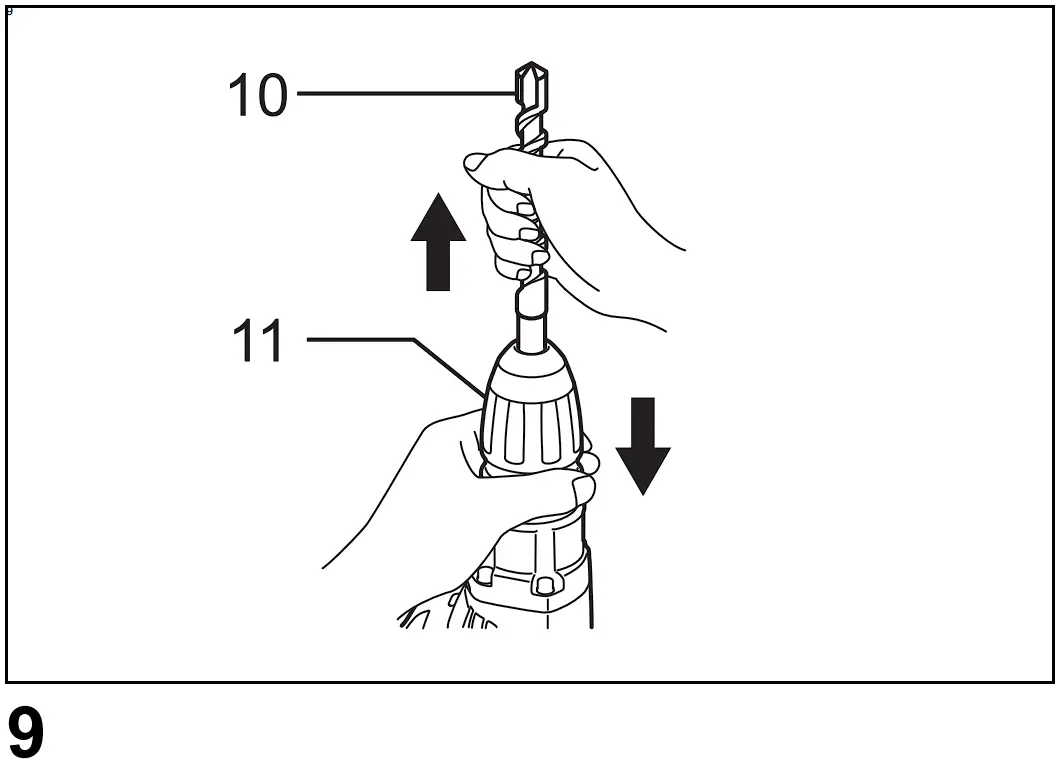 10
11
9