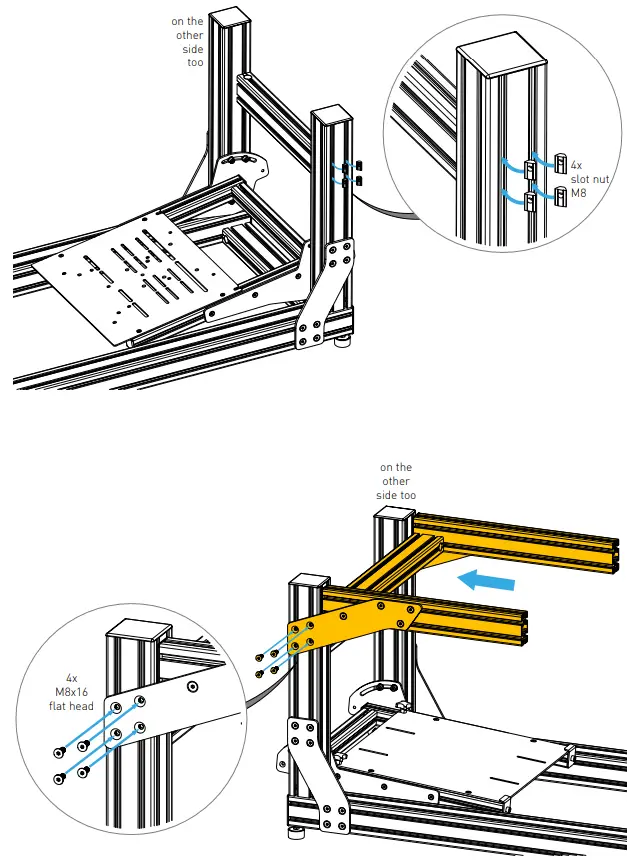 on the other side too

4x slot nut M8

on the other side too

4x M8x16 flat head